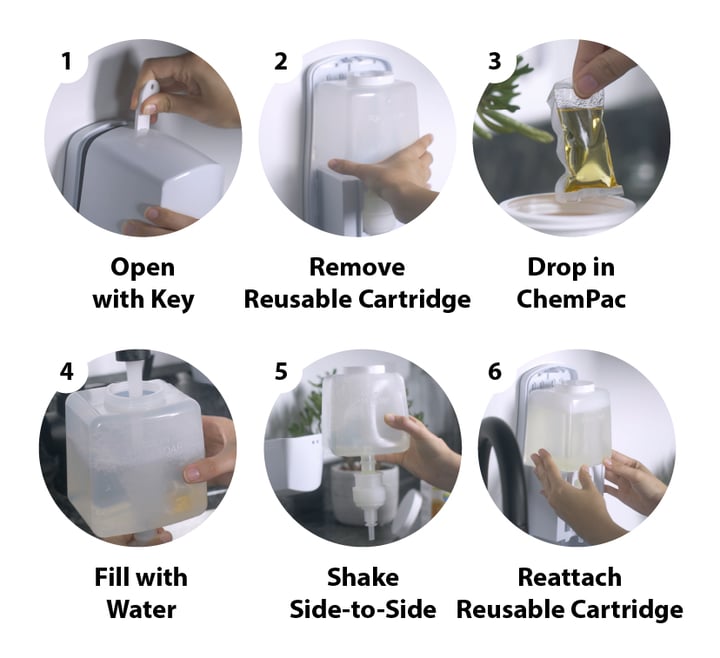 1

Open with Key

2

Remove Reusable Cartridge

3

Drop in ChemPac

4

Fill with Water

5

Shake Side-to-Side

6

Reattach Reusable Cartridge